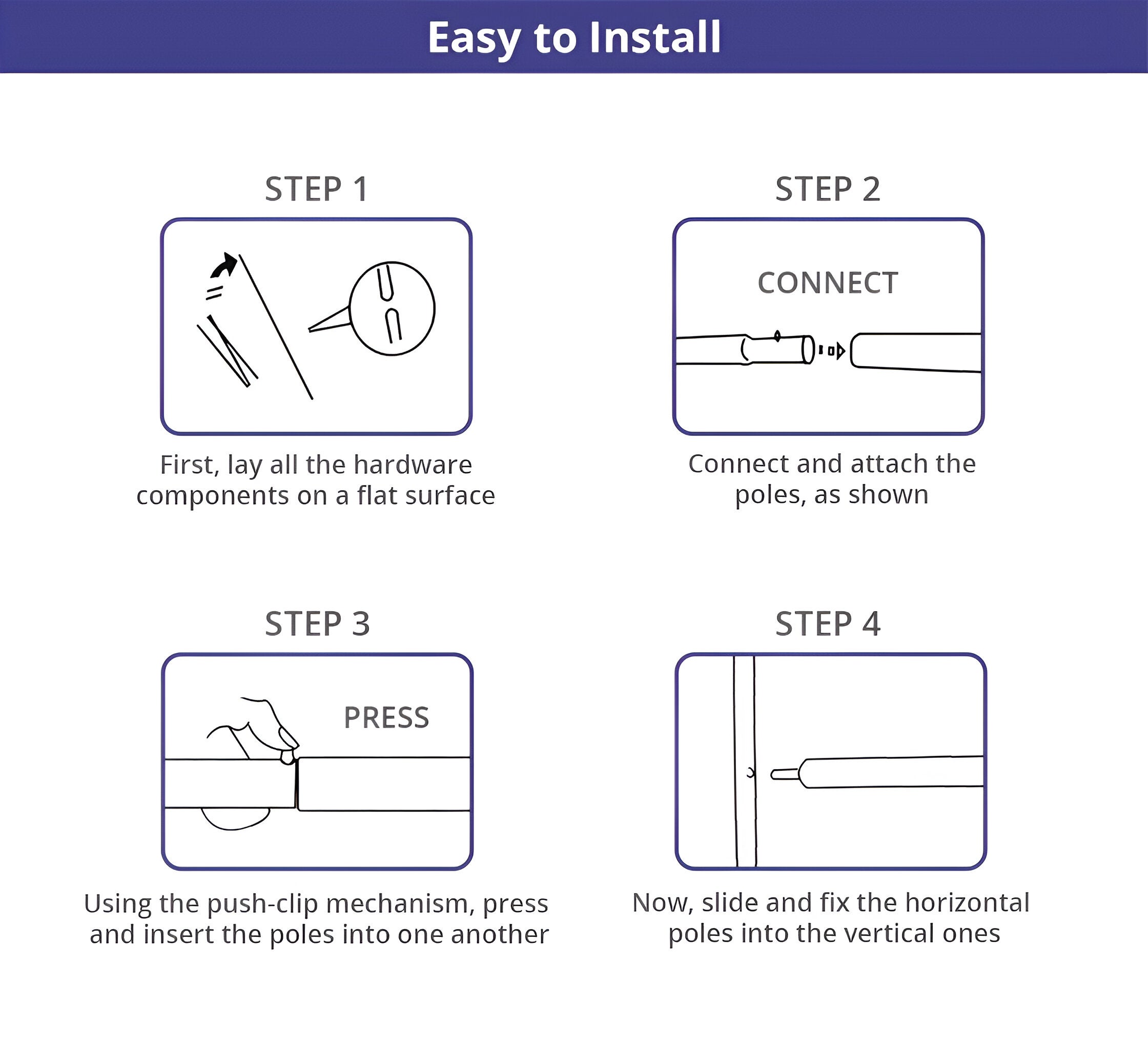 Easy to Install

STEP 1

First, lay all the hardware components on a flat surface

STEP 2

CONNECT

Connect and attach the poles, as shown

STEP 3

PRESS

Using the push-clip mechanism, press and insert the poles into one another

STEP 4

Now, slide and fix the horizontal poles into the vertical ones