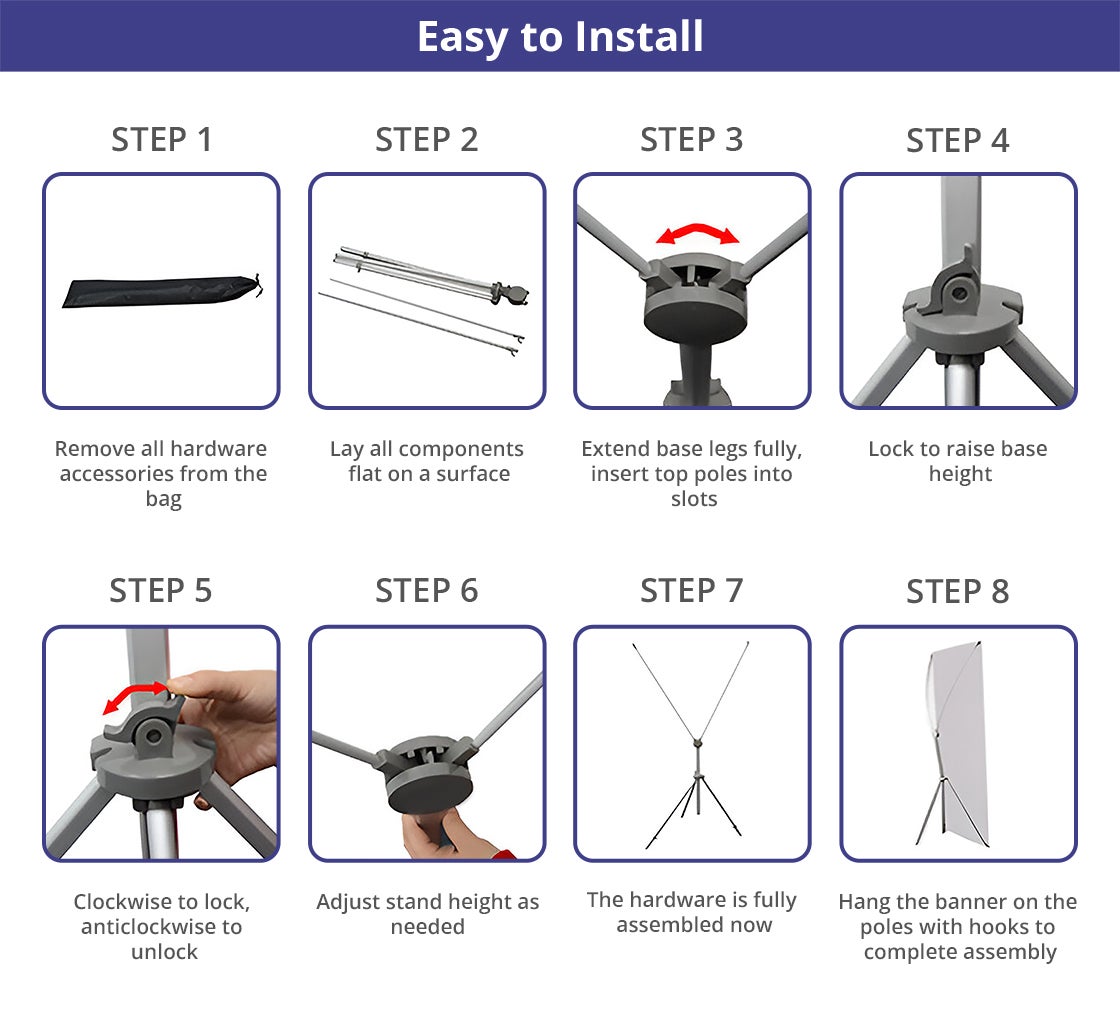 Easy to Install

STEP 1

Remove all hardware accessories from the bag

STEP 2

Lay all components flat on a surface

STEP 3

Extend base legs fully, insert top poles into slots

STEP 4

Lock to raise base height

STEP 5

Clockwise to lock, anticlockwise to unlock

STEP 6

Adjust stand height as needed

STEP 7

The hardware is fully assembled now

STEP 8

Hang the banner on the poles with hooks to complete assembly